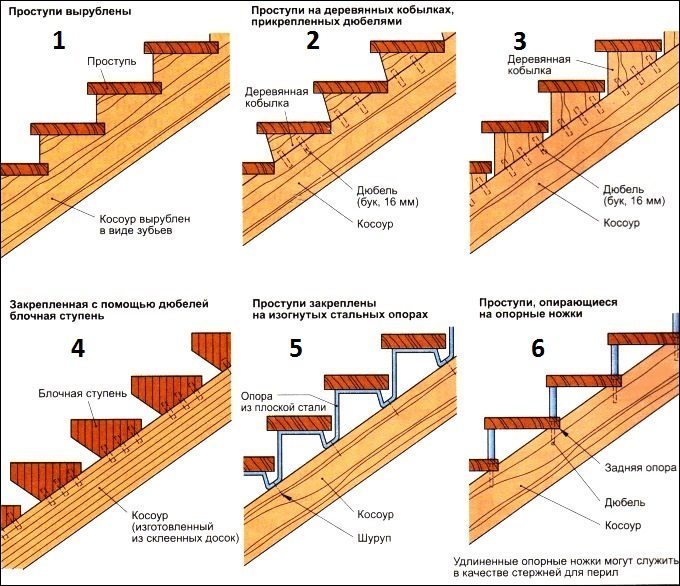 Проступи вырублены

1

Проступь

Косоур вырублен в виде зубьев

Проступи на деревянных кобылках, прикрепленных дюбелями

2

Деревянная кобылка

Дюбель (бук, 16 мм)

Косоур

3

Деревянная кобылка

Дюбель (бук, 16 мм)

Косоур

Закрепленная с помощью дюбелей блочная ступень

4

Блочная ступень

Косоур (изготовленный из склеенных досок)

Проступи закреплены на изогнутых стальных опорах

5

Опора из плоской стали

Косоур

Шуруп

Проступи, опирающиеся на опорные ножки

6

Задняя опора

Дюбель

Косоур

Удлиненные опорные ножки могут служить в качестве стержней для перил