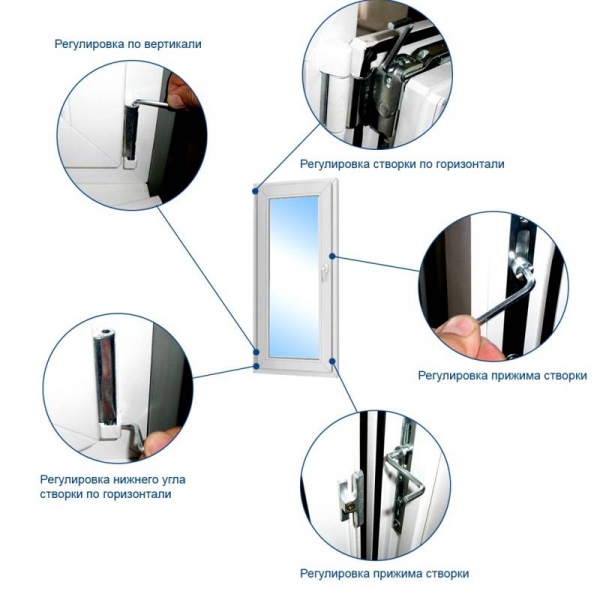 Регулировка по вертикали

Регулировка створки по горизонтали

Регулировка прижима створки

Регулировка нижнего угла створки по горизонтали

Регулировка прижима створки